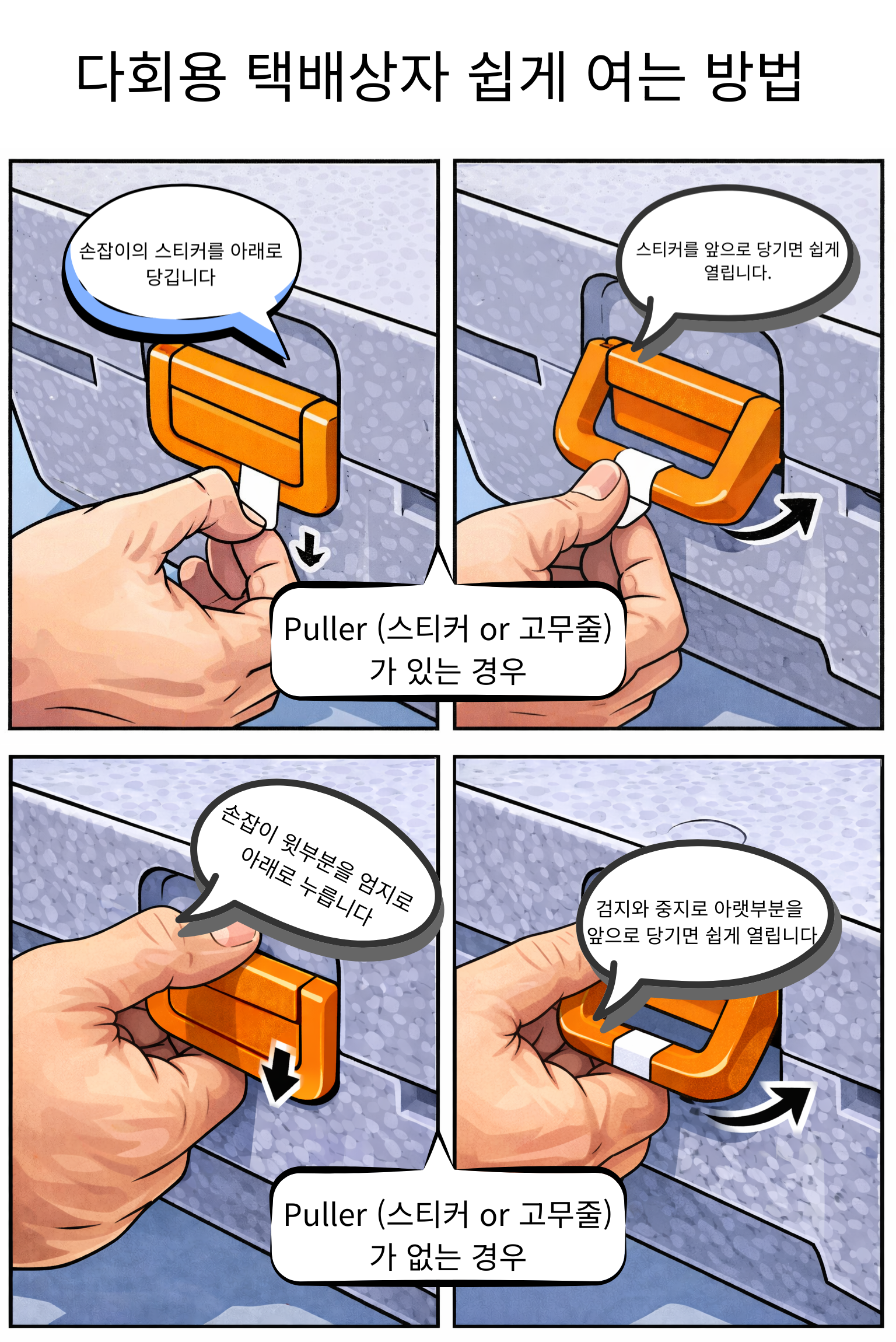 다회용 택배상자 쉽게 여는 방법

손잡이의 스티커를 아래로 당깁니다

스티커를 앞으로 당기면 쉽게 열립니다.

Puller (스티커 or 고무줄) 가 있는 경우

손잡이 윗부분을 엄지로 아래로 누릅니다

검지와 중지로 아랫부분을 앞으로 당기면 쉽게 열립니다

Puller (스티커 or 고무줄) 가 없는 경우